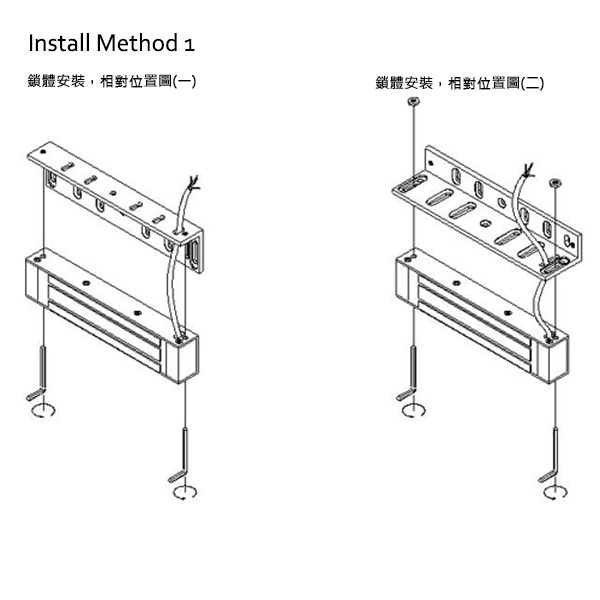 Install Method 1

鎖體安裝，相對位置圖(一)

鎖體安裝，相對位置圖(二)