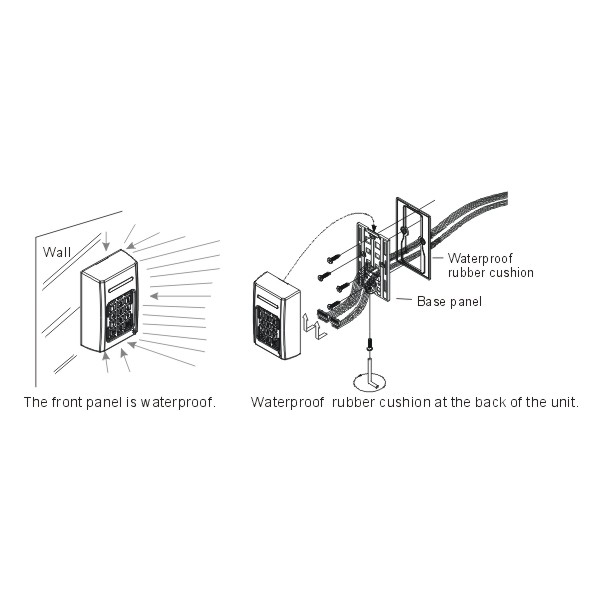 Wall

The front panel is waterproof.

Waterproof rubber cushion

Base panel

Waterproof rubber cushion at the back of the unit.